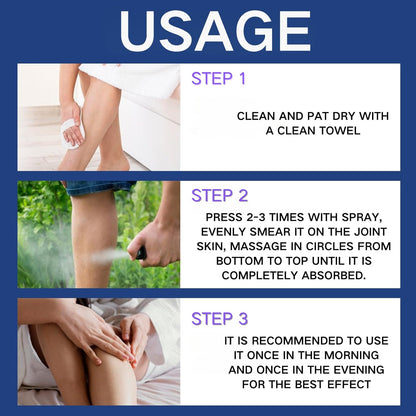 USAGE

STEP 1

CLEAN AND PAT DRY WITH A CLEAN TOWEL

STEP 2

PRESS 2-3 TIMES WITH SPRAY, EVENLY SMEAR IT ON THE JOINT SKIN, MASSAGE IN CIRCLES FROM BOTTOM TO TOP UNTIL IT IS COMPLETELY ABSORBED.

STEP 3

IT IS RECOMMENDED TO USE IT ONCE IN THE MORNING AND ONCE IN THE EVENING FOR THE BEST EFFECT